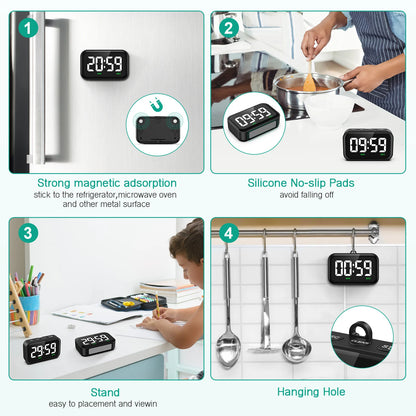 1

20:59

Strong magnetic adsorption
stick to the refrigerator,microwave oven and other metal surface

2

09:59

09:59

Silicone No-slip Pads
avoid falling off

3

29:59

29:59

Stand
easy to placement and viewin

4

00:59

Hanging Hole